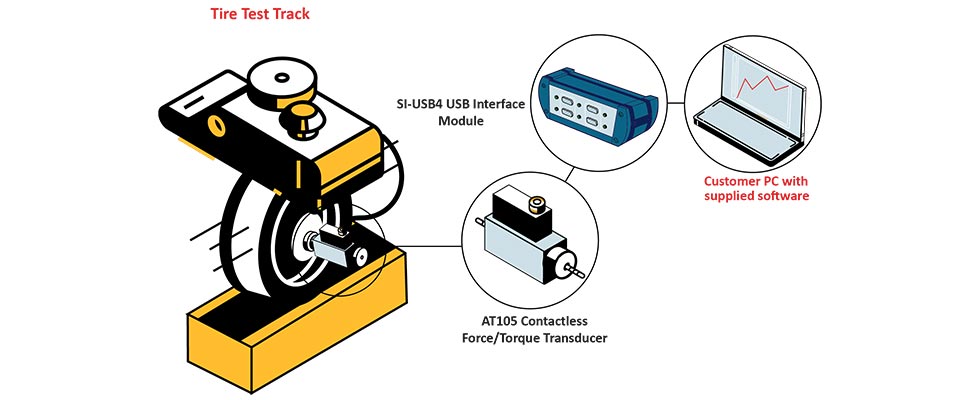 Tire Test Track

SI-USB4 USB Interface Module

Customer PC with supplied software

AT105 Contactless Force/Torque Transducer